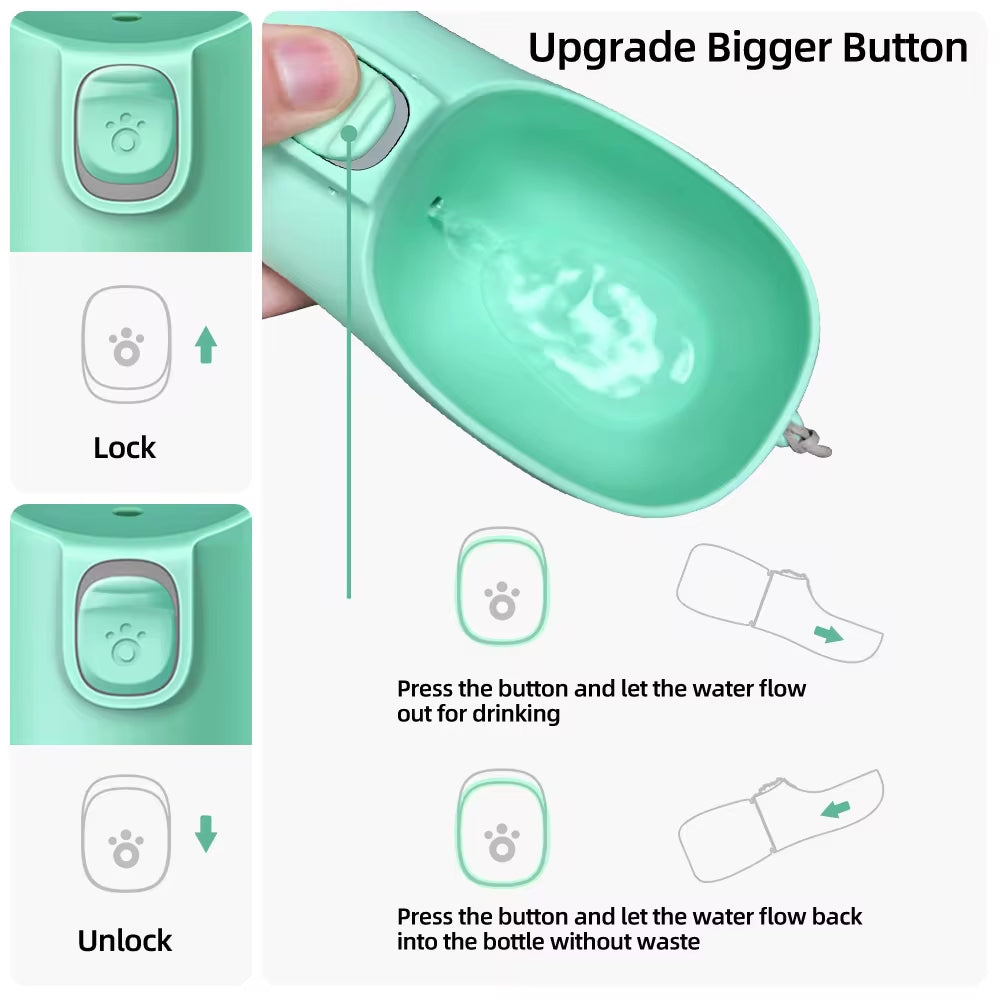 Upgrade Bigger Button

Lock

Unlock

Press the button and let the water flow out for drinking

Press the button and let the water flow back into the bottle without waste