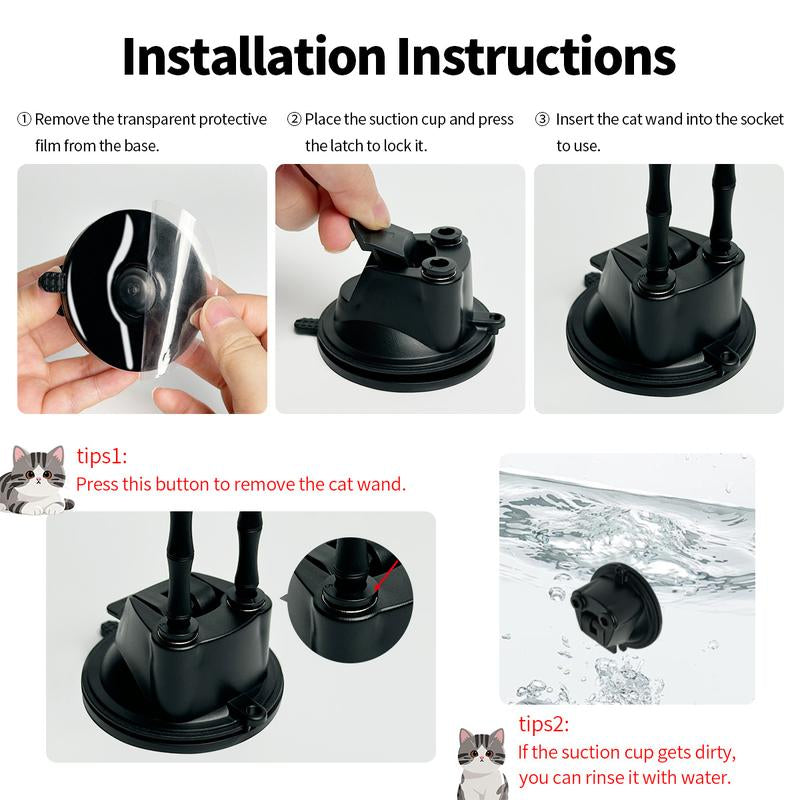 Installation Instructions

① Remove the transparent protective film from the base.

② Place the suction cup and press the latch to lock it.

③ Insert the cat wand into the socket to use.

tips1:
Press this button to remove the cat wand.

tips2:
If the suction cup gets dirty, you can rinse it with water.